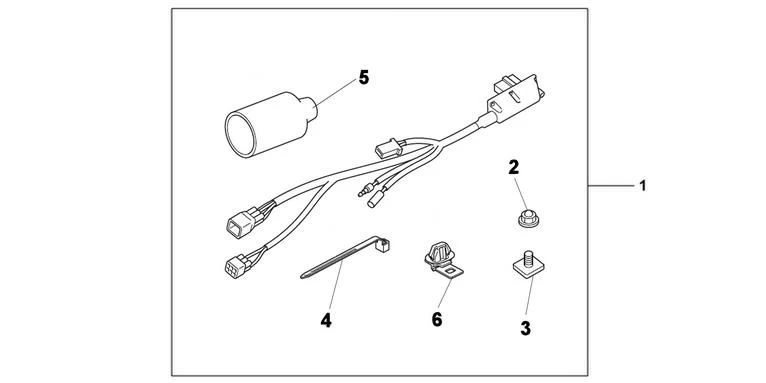 5
2
1
4
6
3