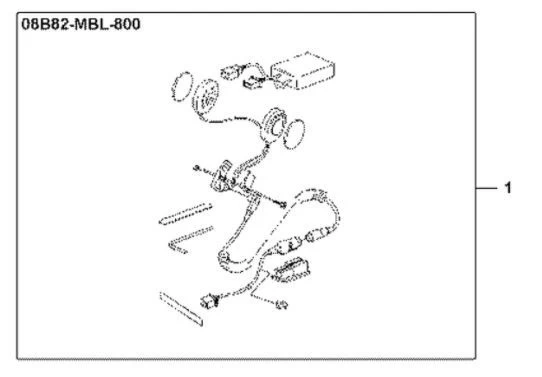 08B82-MBL-800

1